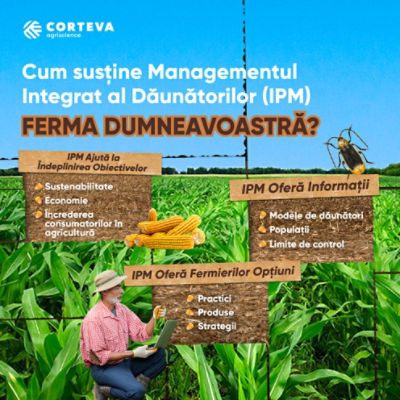 CORTEVA
agriscience

Cum susține Managementul Integrat al Dăunătorilor (IPM)
FERMA DUMNEAVOASTRĂ?

IPM Ajută la Îndeplinirea Obiectivelor
Sustenabilitate
Economie
Încrederea consumatorilor în agricultură

IPM Oferă Informații
Modele de dăunători
Populații
Limite de control

IPM Oferă Fermierilor Opțiuni
Practici
Produse
Strategii