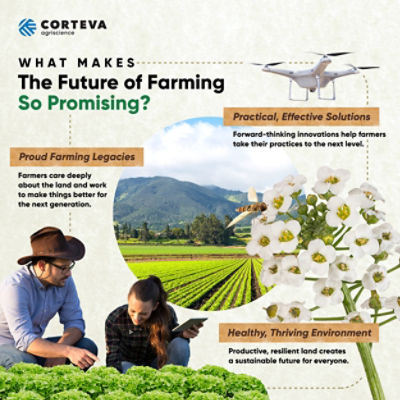 CORTEVA
agriscience

WHAT MAKES
The Future of Farming
So Promising?

Practical, Effective Solutions

Forward-thinking innovations help farmers take their practices to the next level.

Proud Farming Legacies

Farmers care deeply about the land and work to make things better for the next generation.

Healthy, Thriving Environment

Productive, resilient land creates a sustainable future for everyone.